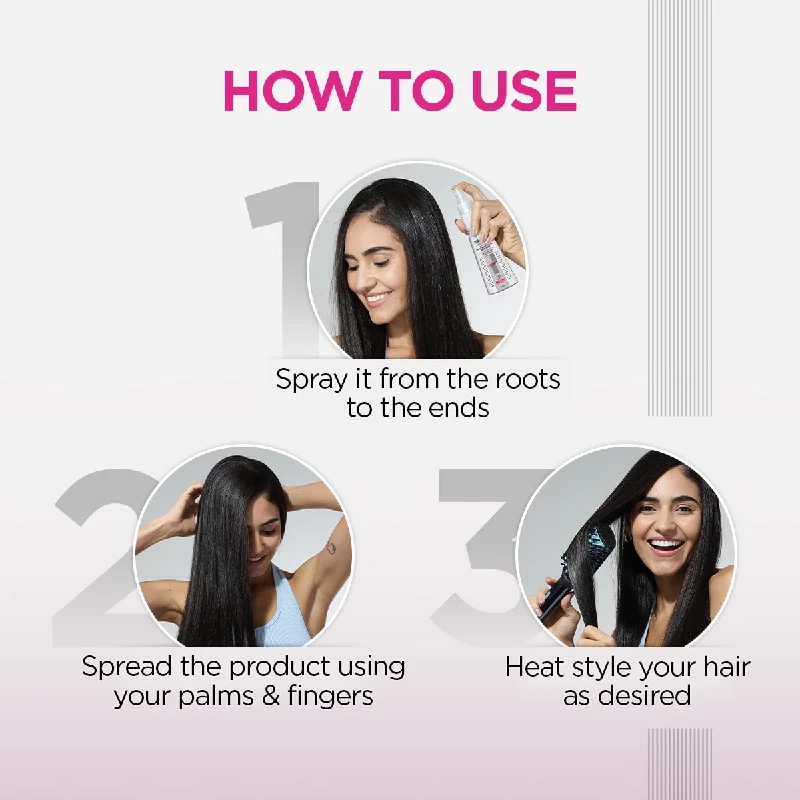 HOW TO USE

1

Spray it from the roots to the ends

2

Spread the product using your palms & fingers

3

Heat style your hair as desired